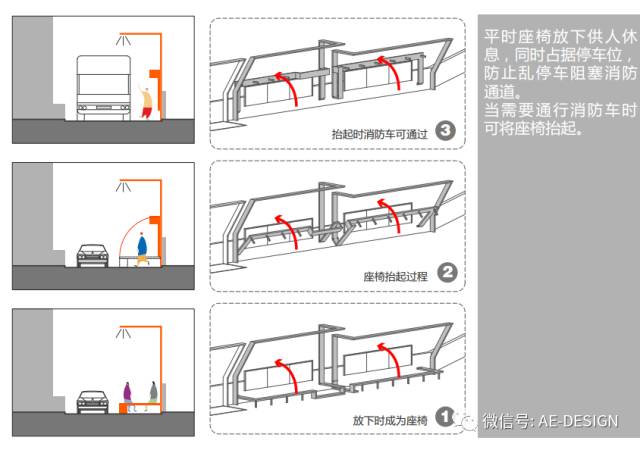 抬起时消防车可通过 3

座椅抬起过程 2

放下时成为座椅 1

平时座椅放下供人休息，同时占据停车位，防止乱停车阻塞消防通道。
当需要通行消防车时可将座椅抬起。

微信号: AE-DESIGN